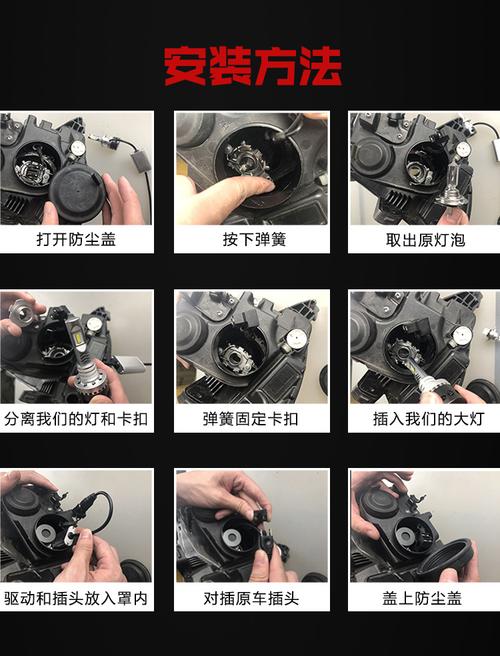 安装方法

打开防尘盖

按下弹簧

取出原灯泡

分离我们的灯和卡扣

弹簧固定卡扣

插入我们的大灯

驱动和插头放入罩内

对插原车插头

盖上防尘盖